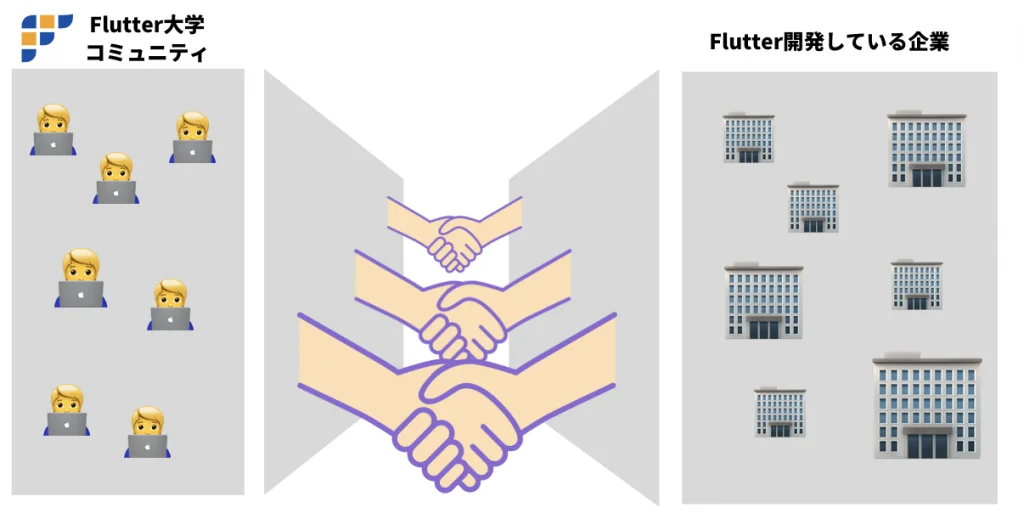 Flutter大学
コミュニティ

Flutter開発している企業